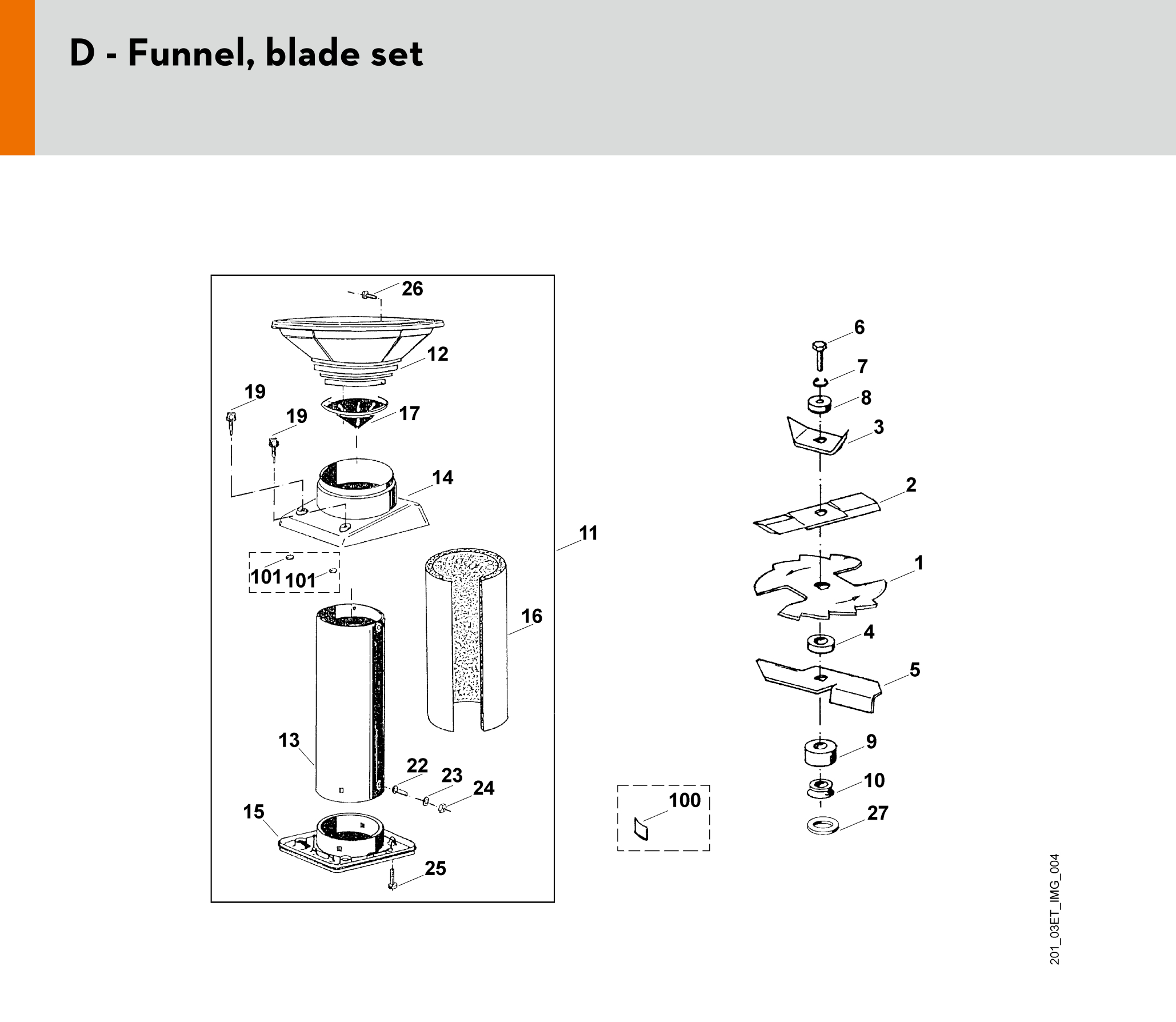 D - Funnel, blade set

26
12
19
19
17
14
11
101
101
16
13
22
23
24
15
25

6
7
8
3
2
1
4
5
9
10
27
100

201_03ET_IMG_004